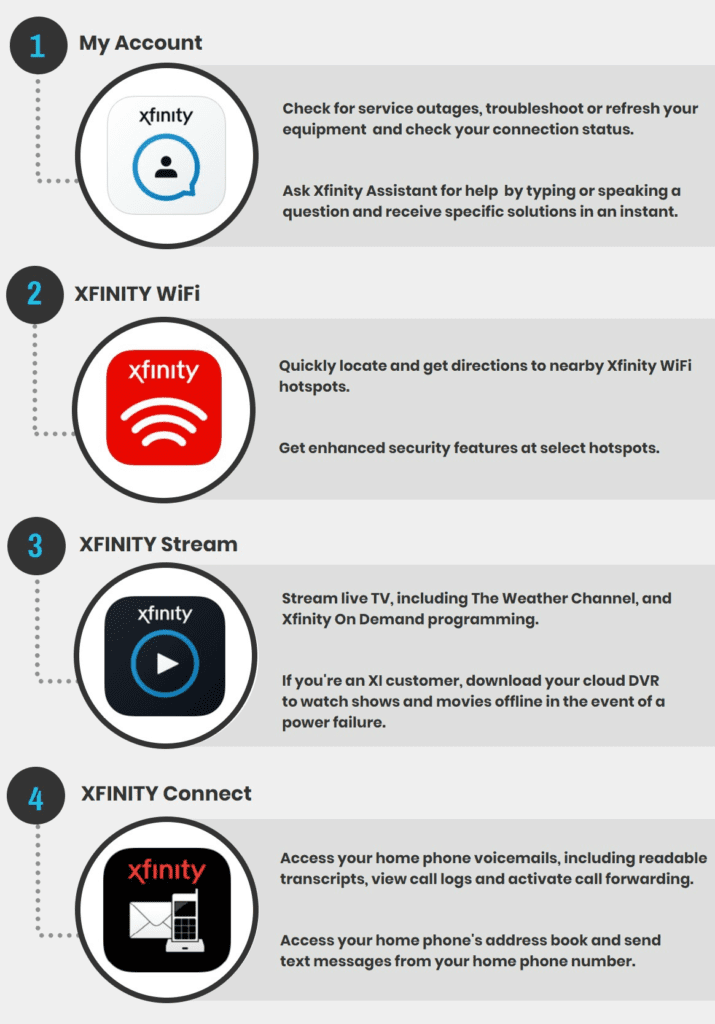 1 My Account

xfinity

Check for service outages, troubleshoot or refresh your equipment and check your connection status.

Ask Xfinity Assistant for help by typing or speaking a question and receive specific solutions in an instant.

2 XFINITY WiFi

xfinity

Quickly locate and get directions to nearby Xfinity WiFi hotspots.

Get enhanced security features at select hotspots.

3 XFINITY Stream

xfinity

Stream live TV, including The Weather Channel, and Xfinity On Demand programming.

If you're an X1 customer, download your cloud DVR to watch shows and movies offline in the event of a power failure.

4 XFINITY Connect

xfinity

Access your home phone voicemails, including readable transcripts, view call logs and activate call forwarding.

Access your home phone's address book and send text messages from your home phone number.